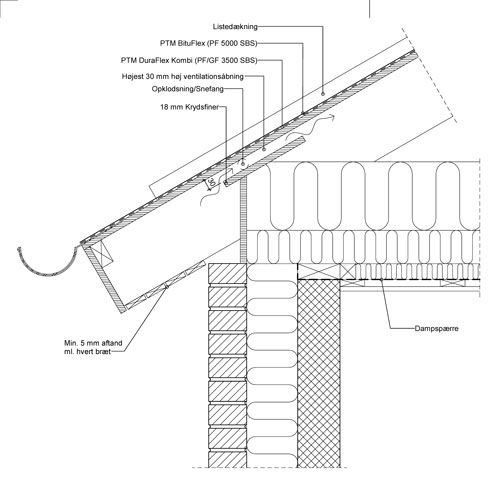 Listedækning

PTM BituFlex (PF 5000 SBS)

PTM DuraFlex Kombi (PF/GF 3500 SBS)

Højest 30 mm høj ventilationsåbning

Opklodsning/Snefang

18 mm Krydsfiner

30

Min. 5 mm aftand ml. hvert bræt

Dampspærre